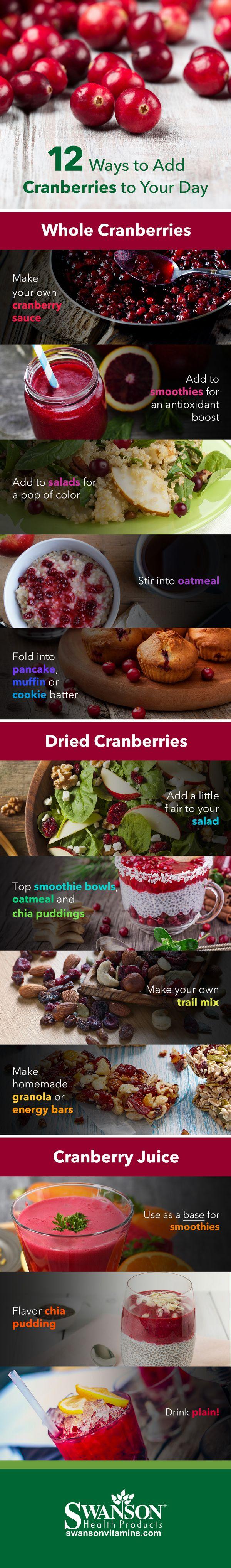 12 Ways to Add Cranberries to Your Day

Whole Cranberries

Make your own cranberry sauce

Add to smoothies for an antioxidant boost

Add to salads for a pop of color

Stir into oatmeal

Fold into pancake, muffin or cookie batter

Dried Cranberries

Add a little flair to your salad

Top smoothie bowls, oatmeal and chia puddings

Make your own trail mix

Make homemade granola or energy bars

Cranberry Juice

Use as a base for smoothies

Flavor chia pudding

Drink plain!

SWANSON Health Products
swansonvitamins.com