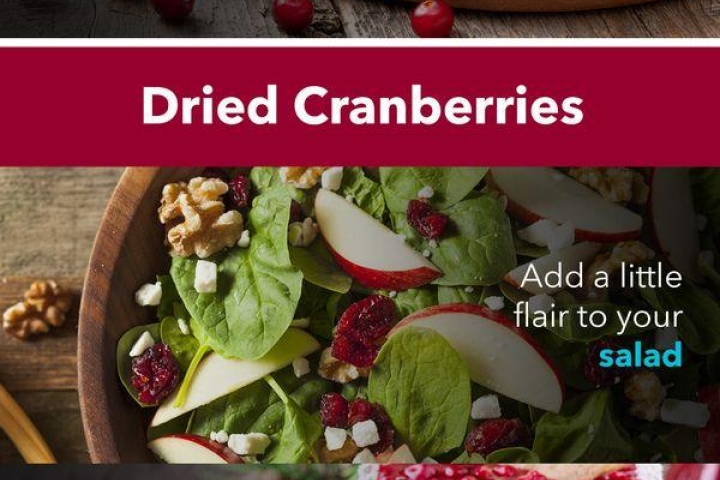 Dried Cranberries

Add a little flair to your salad